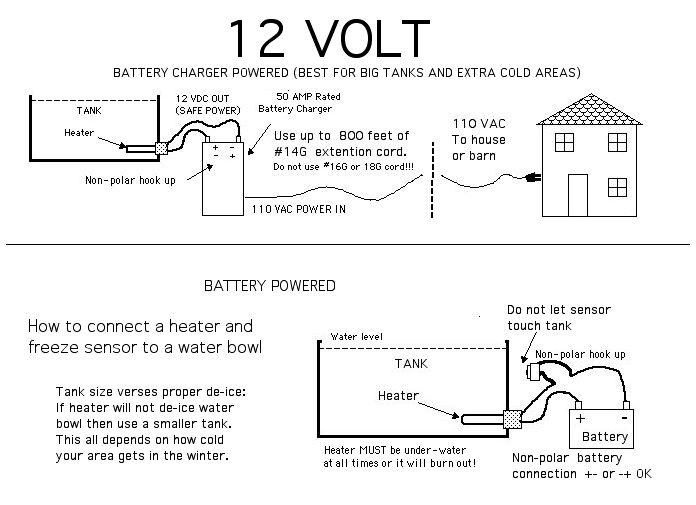 12 VOLT

BATTERY CHARGER POWERED (BEST FOR BIG TANKS AND EXTRA COLD AREAS)

TANK

Heater

12 VDC OUT (SAFE POWER)

50 AMP Rated Battery Charger

+ -
- +

Non-polar hook up

Use up to 800 feet of #14G extention cord.
Do not use #16G or 18G cord!!!

110 VAC POWER IN

110 VAC
To house or barn

BATTERY POWERED

How to connect a heater and freeze sensor to a water bowl

Tank size verses proper de-ice: If heater will not de-ice water bowl then use a smaller tank. This all depends on how cold your area gets in the winter.

Water level

TANK

Heater

Heater MUST be under-water at all times or it will burn out!

Do not let sensor touch tank

Non-polar hook up

+ -
Battery

Non-polar battery connection +- or -+ OK